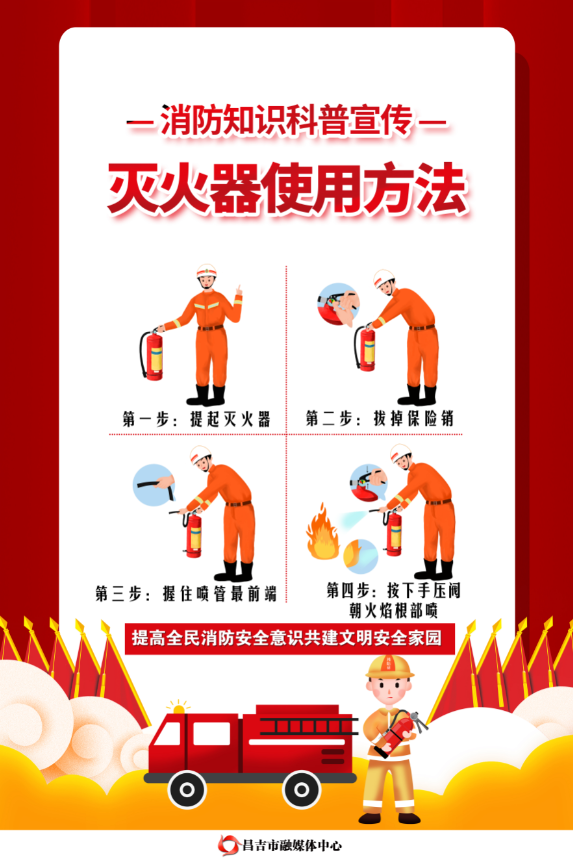 — 消防知识科普宣传 —

灭火器使用方法

第一步：提起灭火器

第二步：拔掉保险销

第三步：握住喷管最前端

第四步：按下手压阀
朝火焰根部喷

提高全民消防安全意识共建文明安全家园

昌吉市融媒体中心